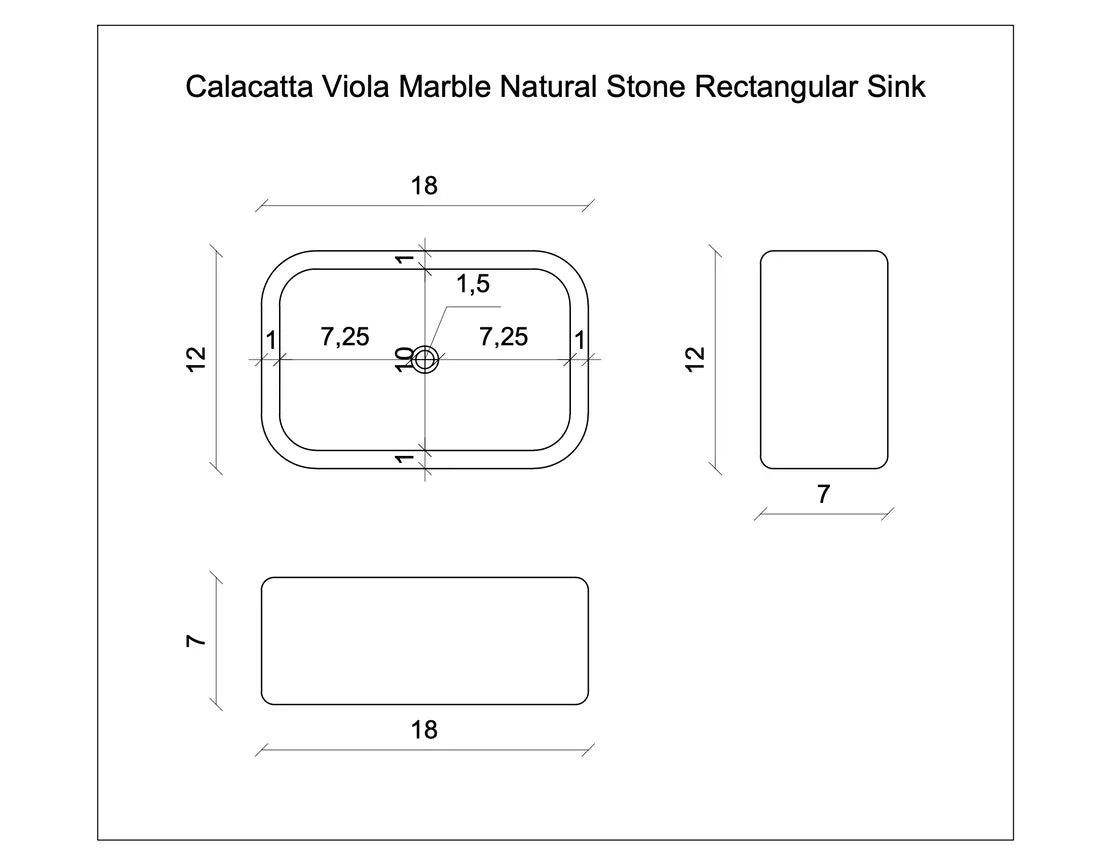 Calacatta Viola Marble Natural Stone Rectangular Sink

18

12

1

1,5

1

7,25

10

7,25

1

1

12

7

7

18